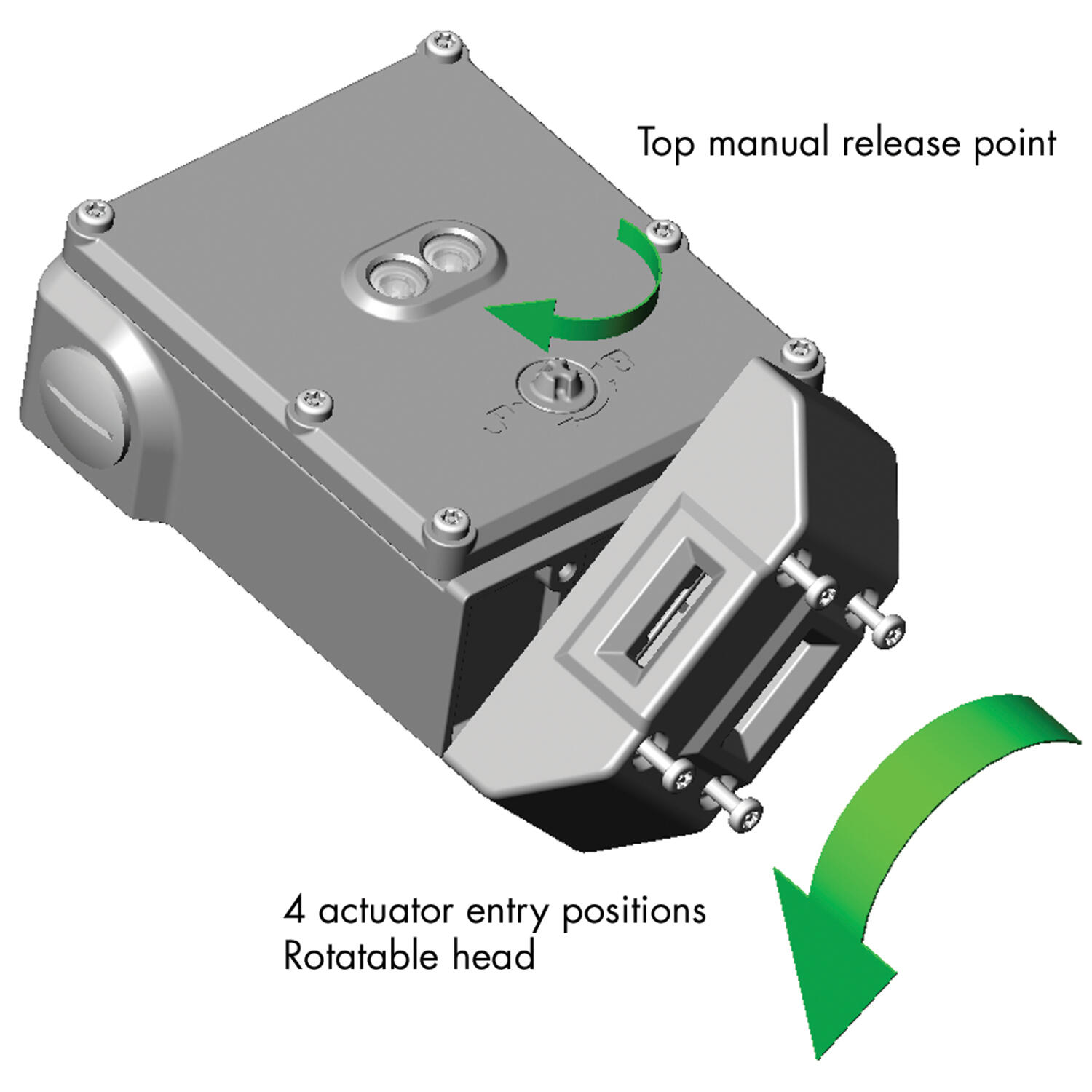 Top manual release point

4 actuator entry positions
Rotatable head