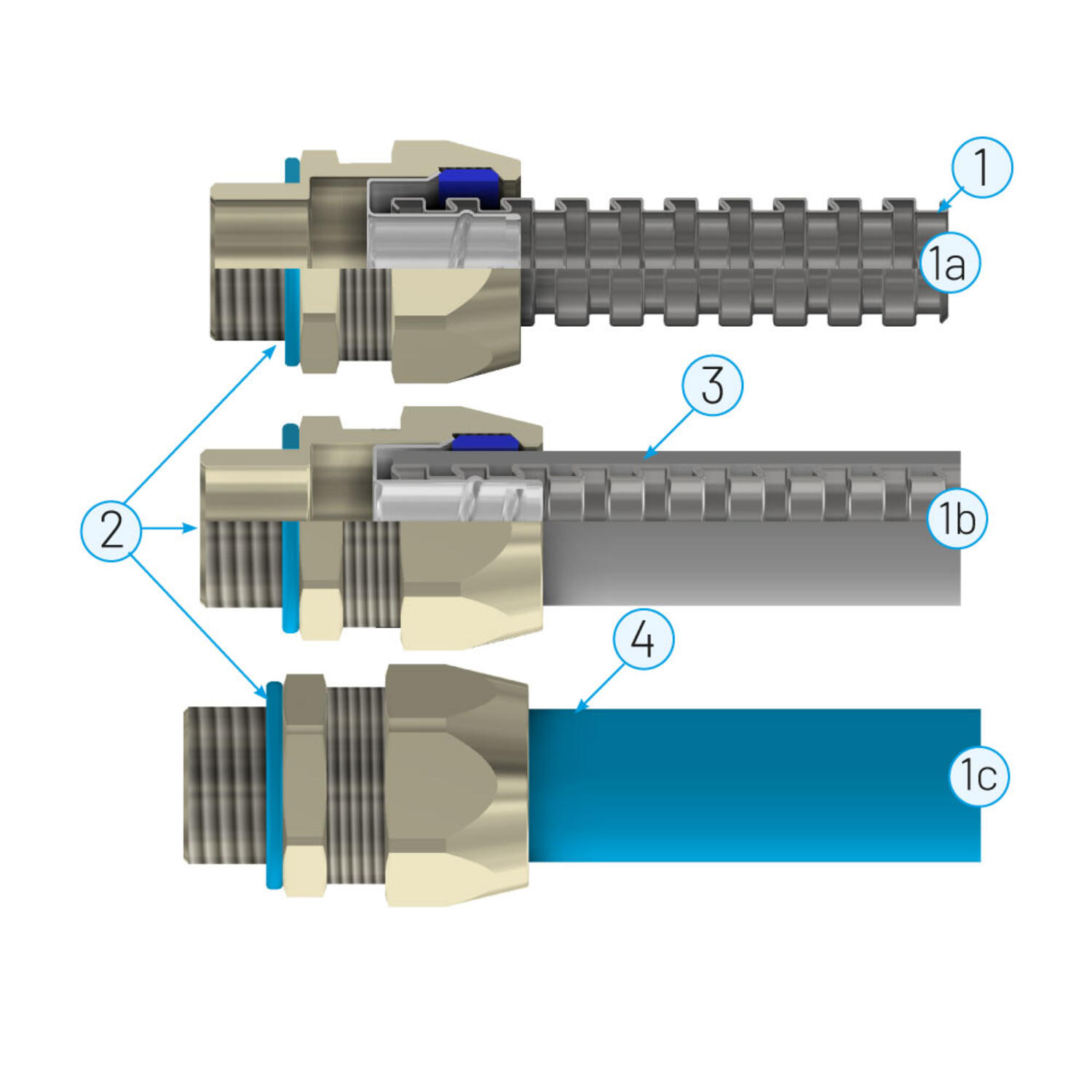 1
1a
3
2
1b
4
1c